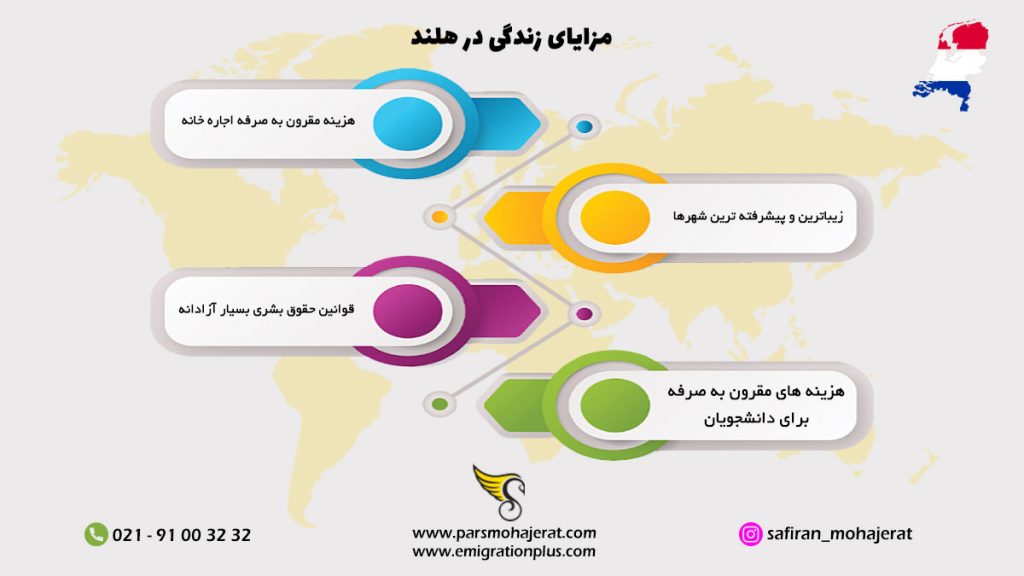 مزایای زندگی در هلند

هزینه مقرون به صرفه اجاره خانه

زیباترین و پیشرفته ترین شهرها

قوانین حقوق بشری بسیار آزادانه

هزینه های مقرون به صرفه برای دانشجویان

021 - 91 00 32 32

www.parsmohajerat.com
www.emigrationplus.com

safiran_mohajerat